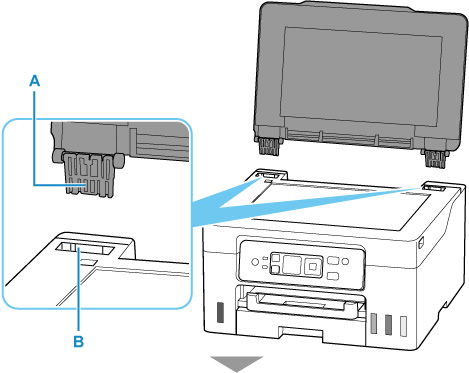 A

B